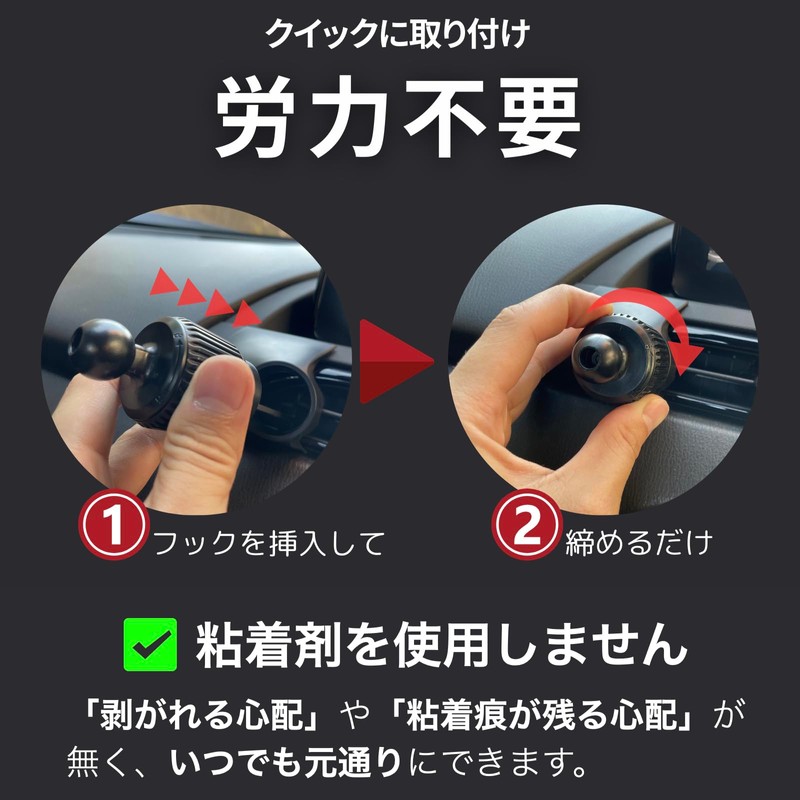 クイックに取り付け

労力不要

1 フックを挿入して

2 締めるだけ

粘着剤を使用しません

「剥がれる心配」や「粘着痕が残る心配」が無く、いつでも元通りにできます。