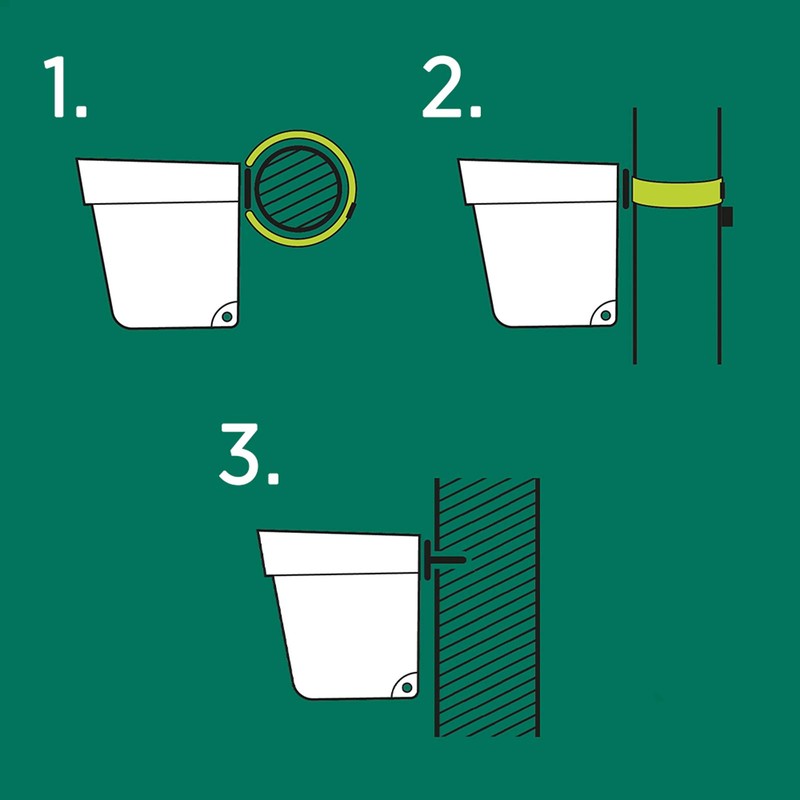 1.

2.

3.