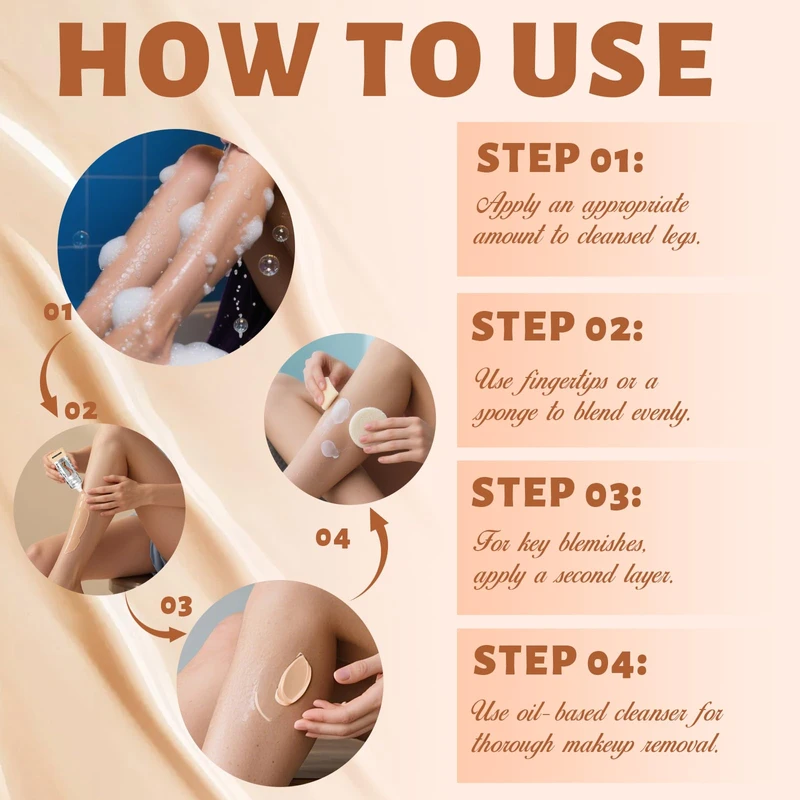 HOW TO USE

01

02

03

04

STEP 01:
Apply an appropriate amount to cleansed legs.

STEP 02:
Use fingertips or a sponge to blend evenly.

STEP 03:
For key blemishes, apply a second layer.

STEP 04:
Use oil-based cleanser for thorough makeup removal.