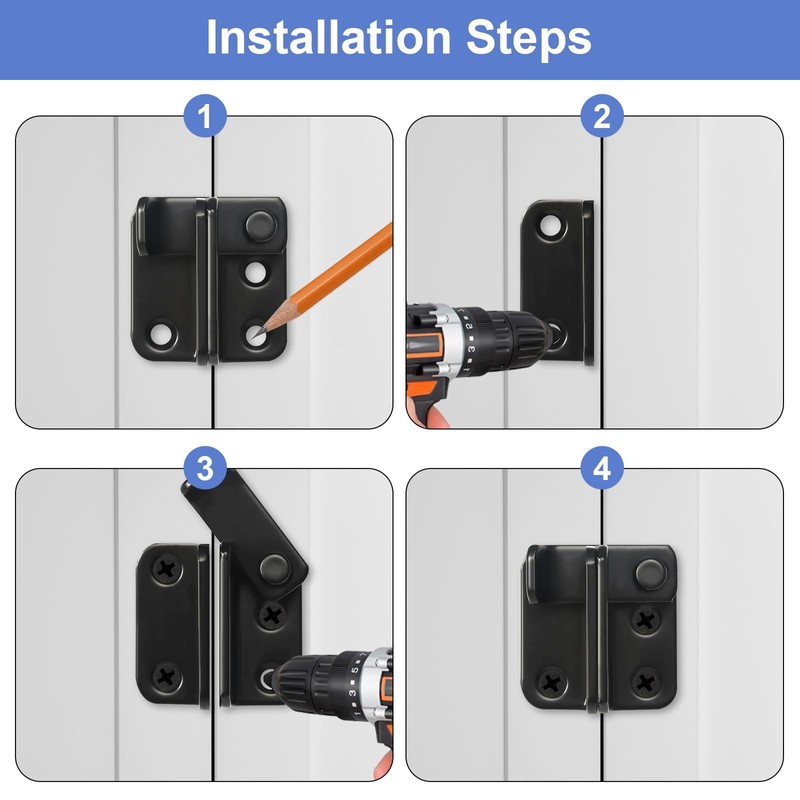 Installation Steps

1

2

3

4