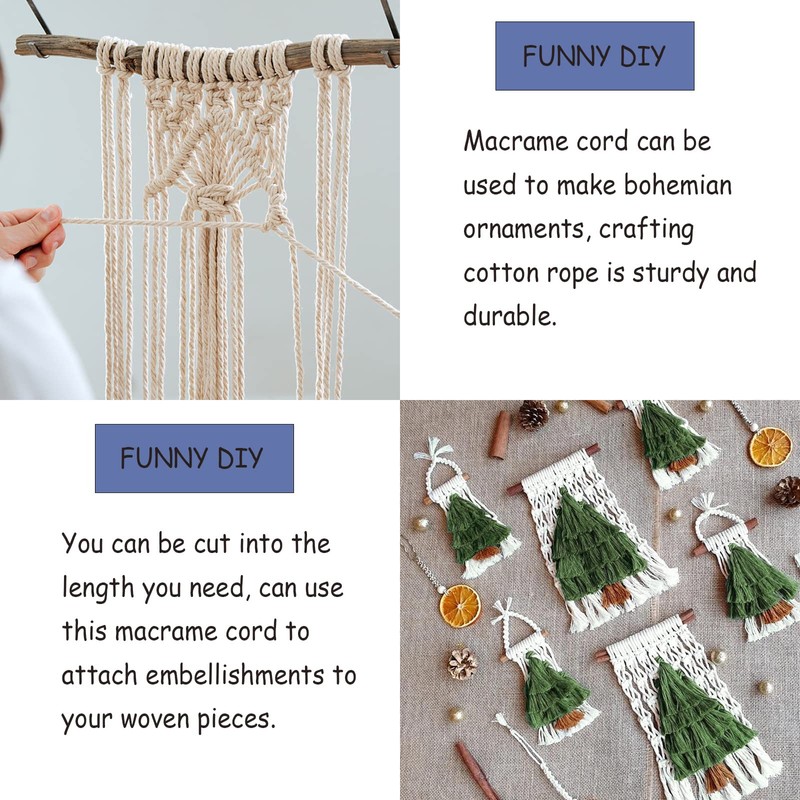 FUNNY DIY

Macrame cord can be used to make bohemian ornaments, crafting cotton rope is sturdy and durable.

FUNNY DIY

You can be cut into the length you need, can use this macrame cord to attach embellishments to your woven pieces.