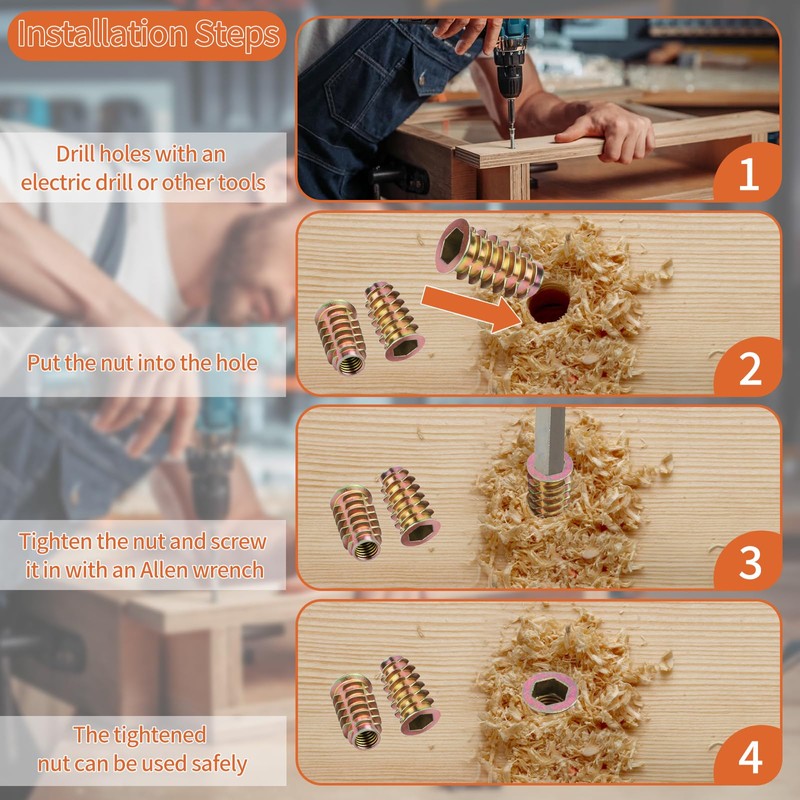 Installation Steps

Drill holes with an electric drill or other tools

1

Put the nut into the hole

2

Tighten the nut and screw it in with an Allen wrench

3

The tightened nut can be used safely

4