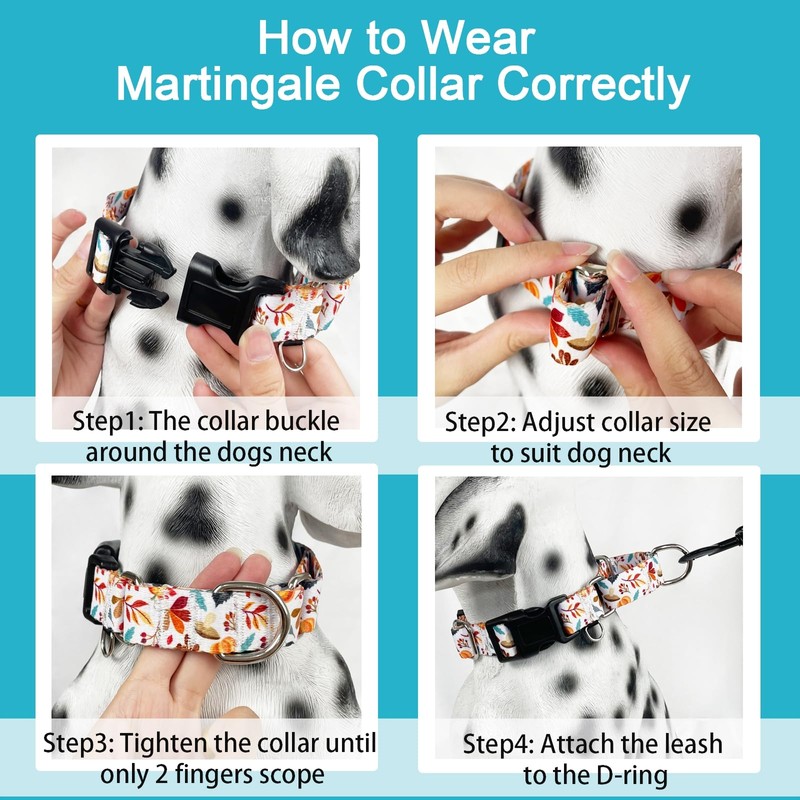 How to Wear
Martingale Collar Correctly

Step1: The collar buckle around the dogs neck

Step2: Adjust collar size to suit dog neck

Step3: Tighten the collar until only 2 fingers scope

Step4: Attach the leash to the D-ring