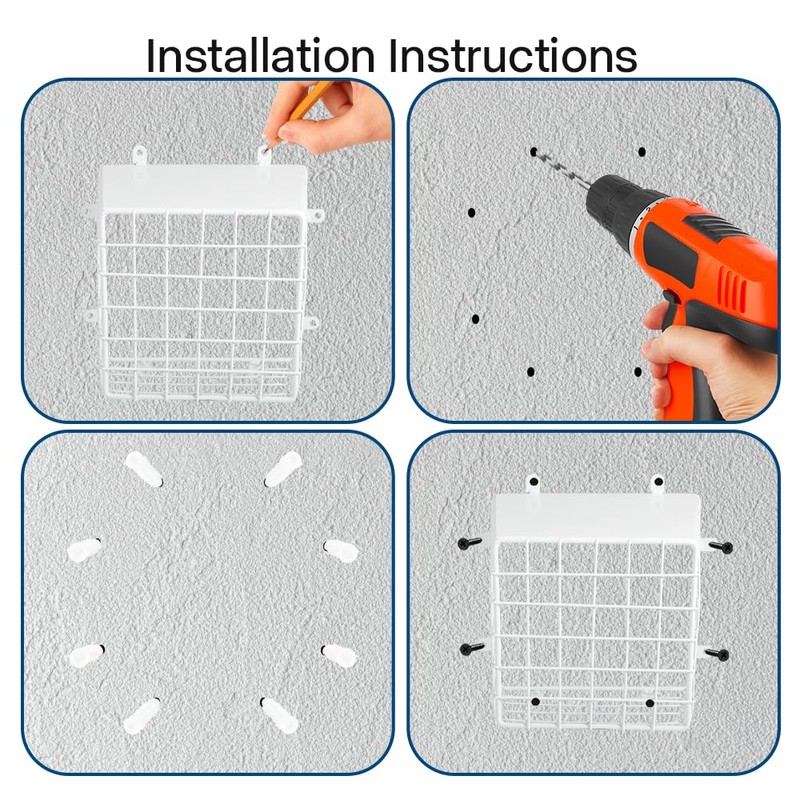 Installation Instructions