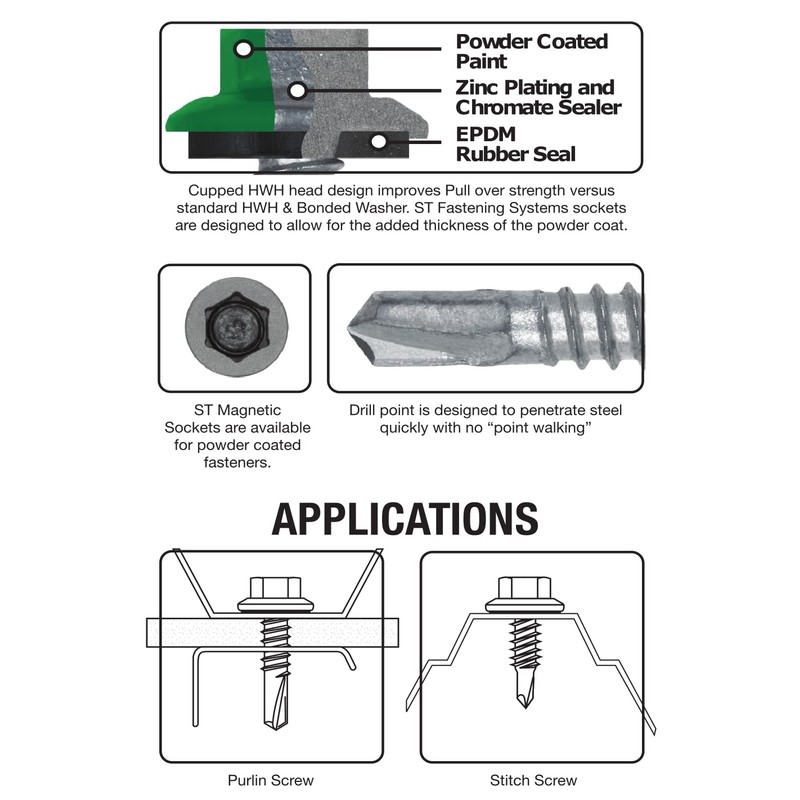 Powder Coated Paint

Zinc Plating and Chromate Sealer

EPDM Rubber Seal

Cupped HWH head design improves Pull over strength versus standard HWH & Bonded Washer. ST Fastening Systems sockets are designed to allow for the added thickness of the powder coat.

ST Magnetic Sockets are available for powder coated fasteners.

Drill point is designed to penetrate steel quickly with no "point walking"

APPLICATIONS

Purlin Screw

Stitch Screw