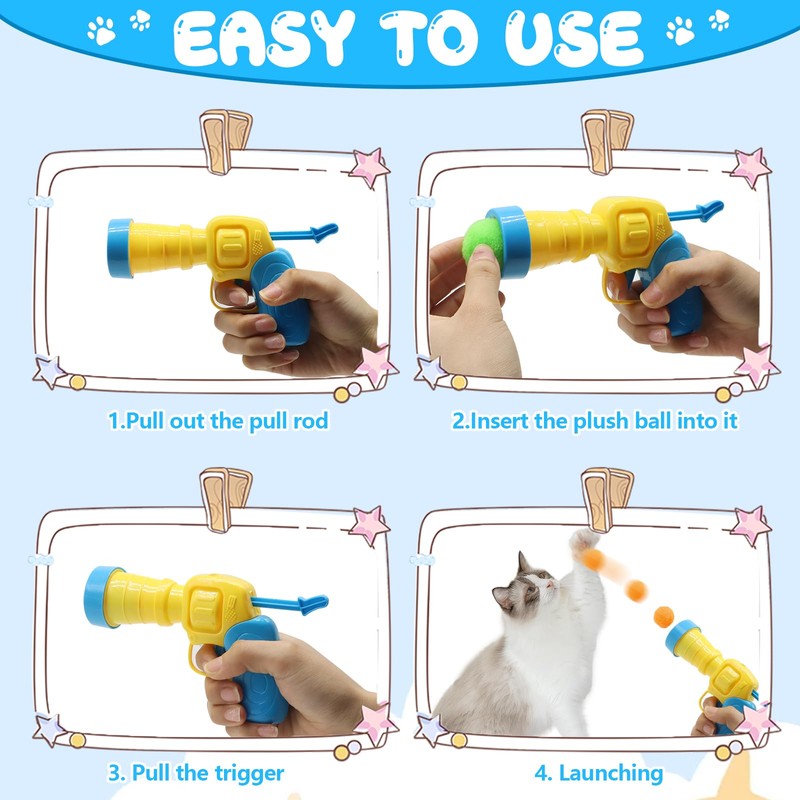 EASY TO USE

1.Pull out the pull rod

2.Insert the plush ball into it

3. Pull the trigger

4. Launching