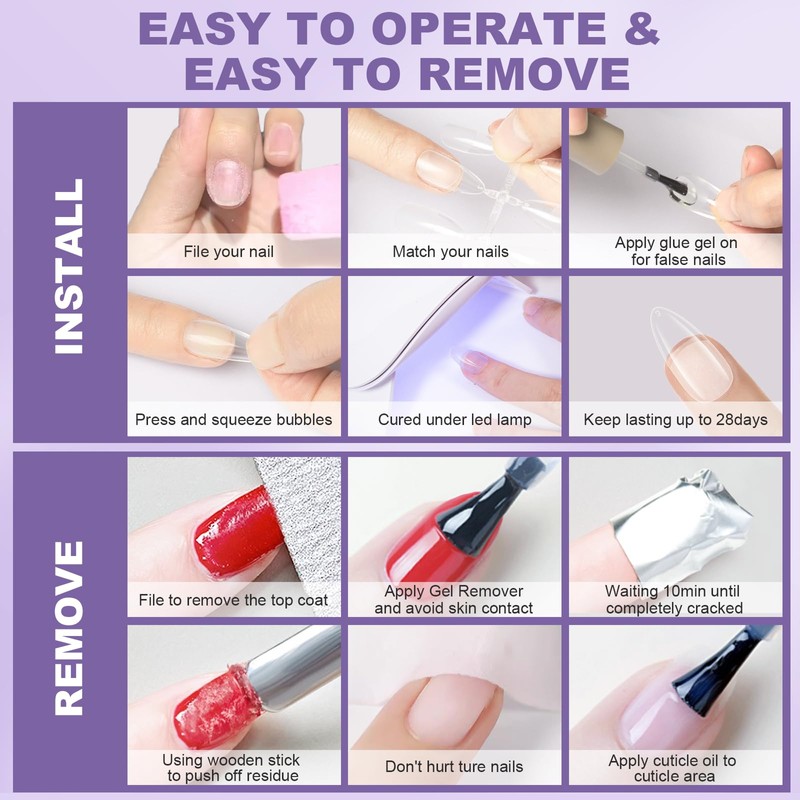 EASY TO OPERATE &
EASY TO REMOVE

INSTALL

File your nail

Match your nails

Apply glue gel on for false nails

Press and squeeze bubbles

Cured under led lamp

Keep lasting up to 28days

REMOVE

File to remove the top coat

Apply Gel Remover and avoid skin contact

Waiting 10min until completely cracked

Using wooden stick to push off residue

Don't hurt ture nails

Apply cuticle oil to cuticle area