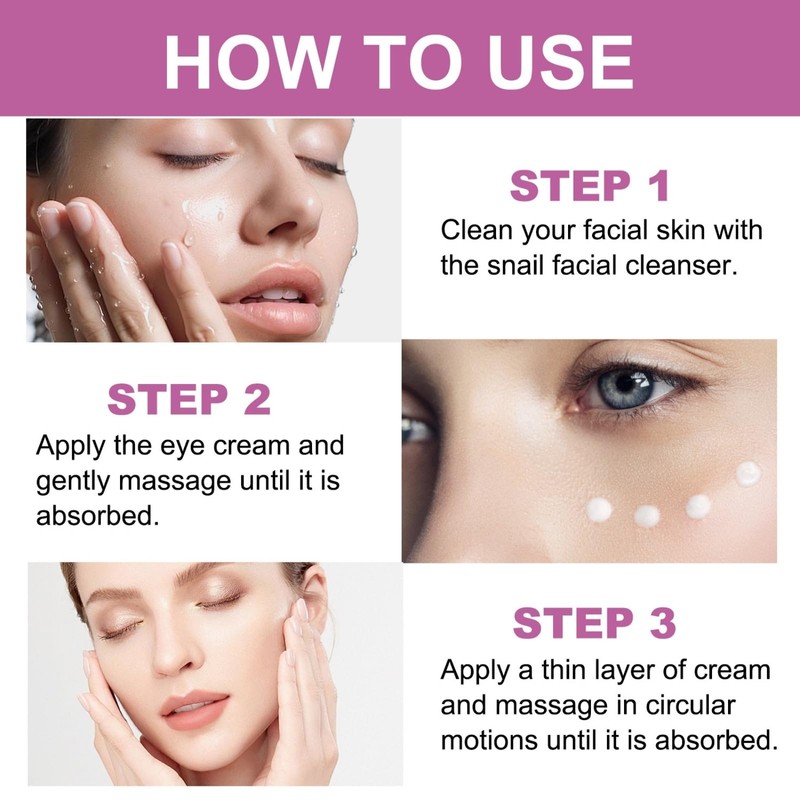 HOW TO USE

STEP 1
Clean your facial skin with the snail facial cleanser.

STEP 2
Apply the eye cream and gently massage until it is absorbed.

STEP 3
Apply a thin layer of cream and massage in circular motions until it is absorbed.