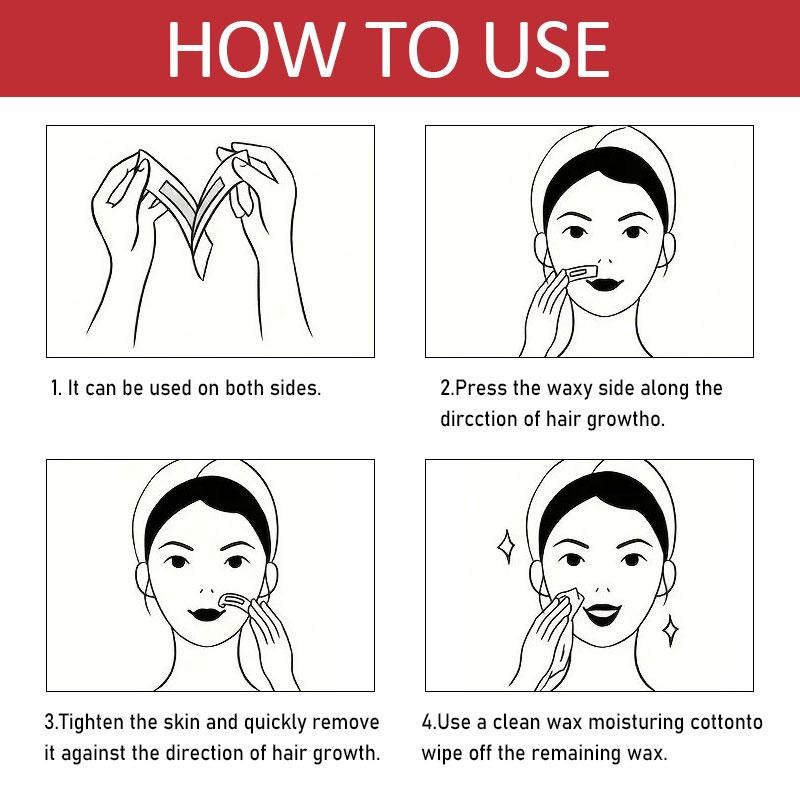 HOW TO USE

1. It can be used on both sides.

2.Press the waxy side along the dircction of hair growtho.

3.Tighten the skin and quickly remove it against the direction of hair growth.

4.Use a clean wax moisturing cottonto wipe off the remaining wax.