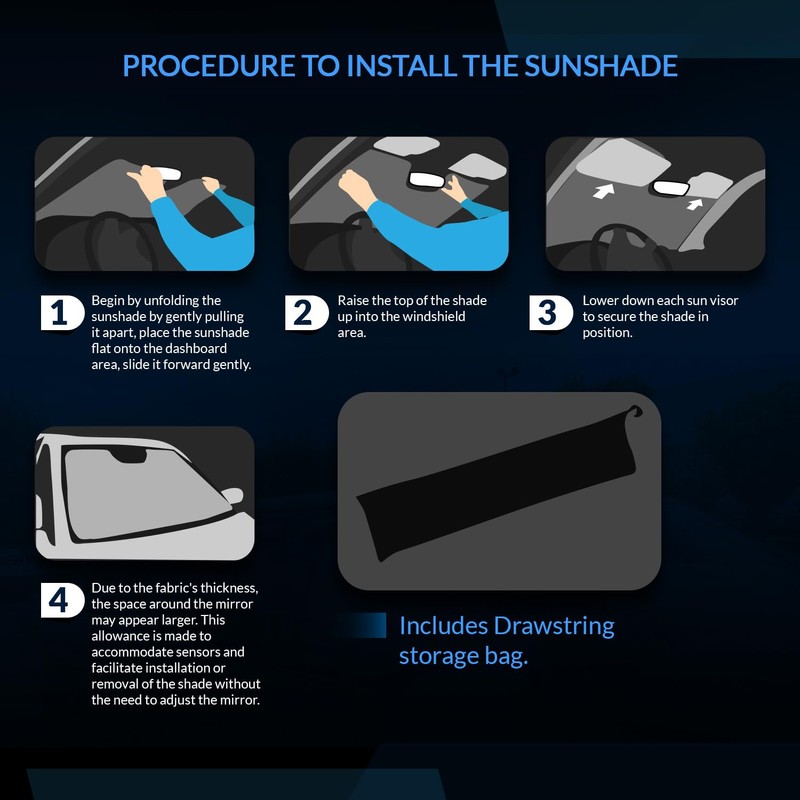 PROCEDURE TO INSTALL THE SUNSHADE

1 Begin by unfolding the sunshade by gently pulling it apart, place the sunshade flat onto the dashboard area, slide it forward gently.

2 Raise the top of the shade up into the windshield area.

3 Lower down each sun visor to secure the shade in position.

4 Due to the fabric's thickness, the space around the mirror may appear larger. This allowance is made to accommodate sensors and facilitate installation or removal of the shade without the need to adjust the mirror.

Includes Drawstring storage bag.