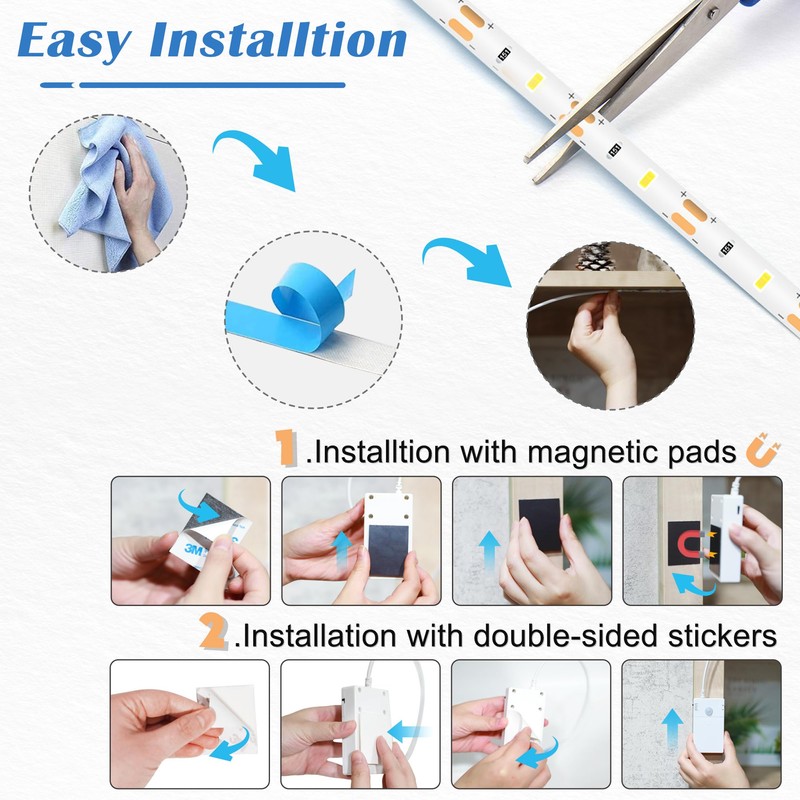 Easy Installtion

1.Installtion with magnetic pads

3M

2.Installation with double-sided stickers