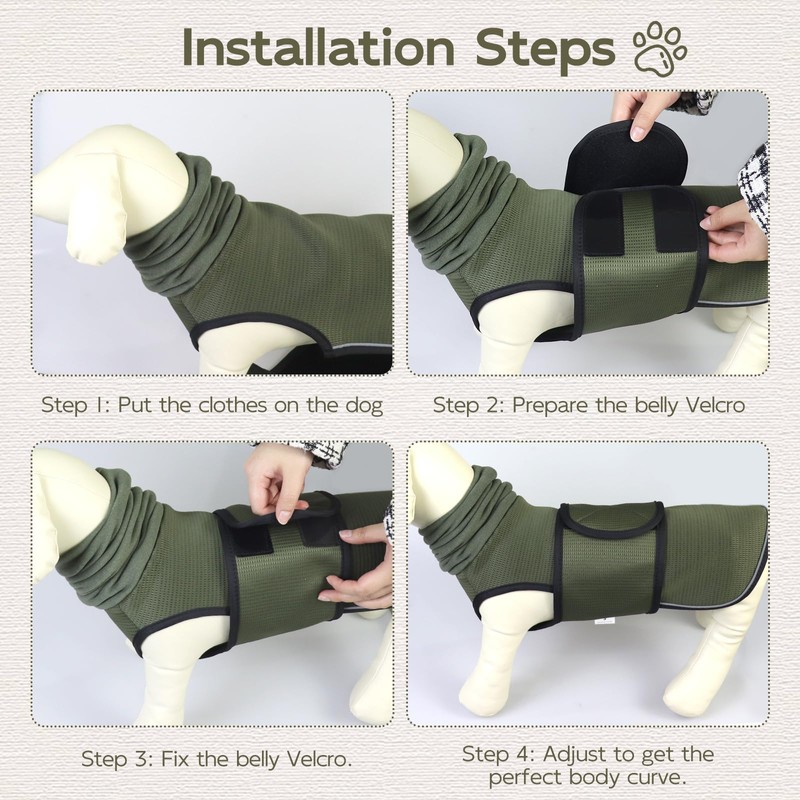 Installation Steps

Step 1: Put the clothes on the dog

Step 2: Prepare the belly Velcro

Step 3: Fix the belly Velcro.

Step 4: Adjust to get the perfect body curve.