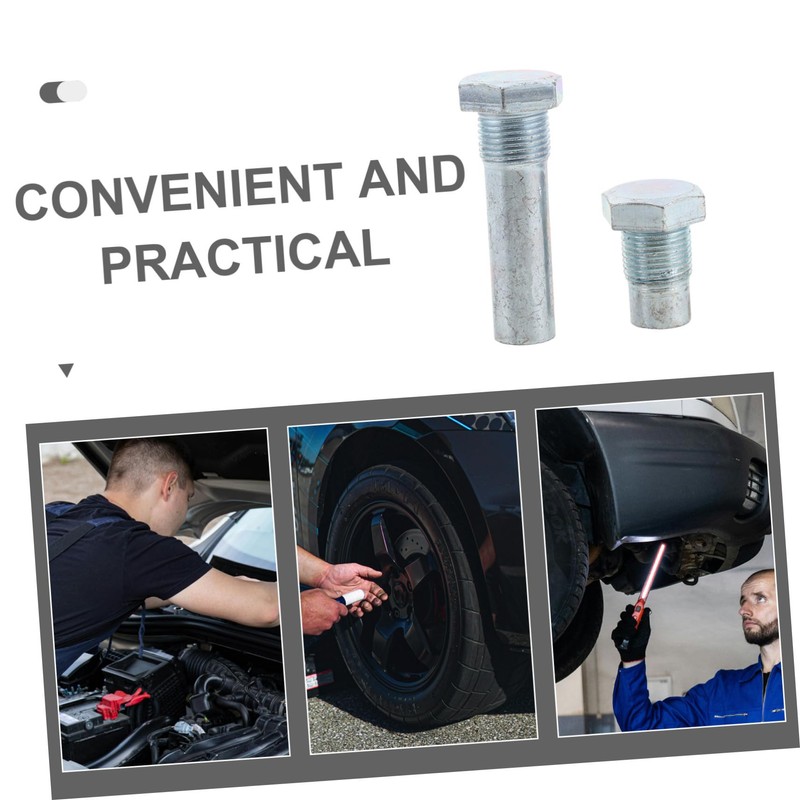 CONVENIENT AND PRACTICAL