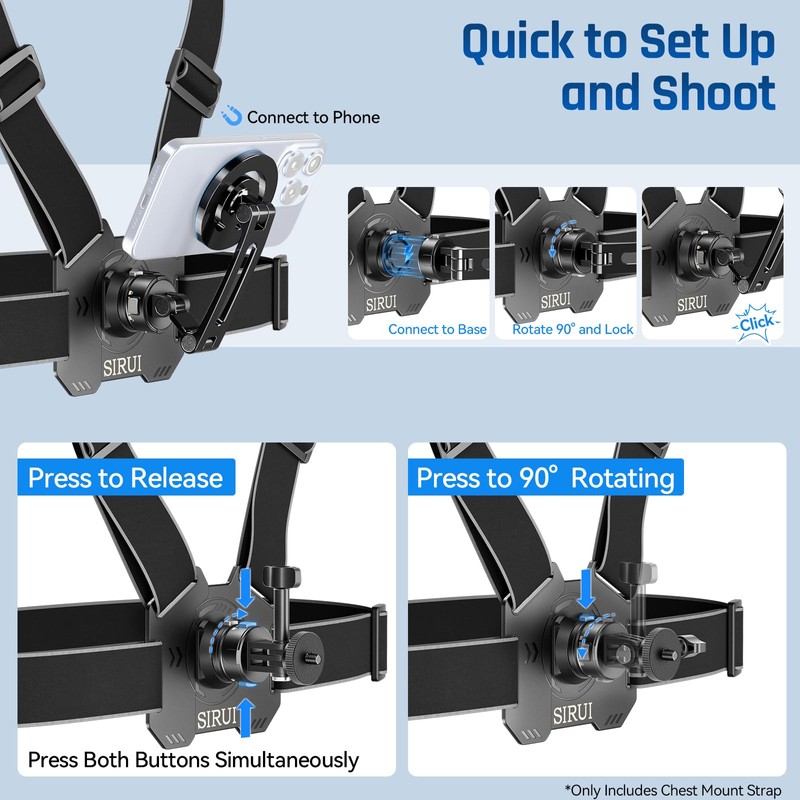 Quick to Set Up and Shoot

Connect to Phone

SIRUI

SIRUI
Connect to Base

SIRUI
Rotate 90° and Lock

SIRUI
Click

Press to Release

SIRUI

Press Both Buttons Simultaneously

Press to 90° Rotating

SIRUI

*Only Includes Chest Mount Strap