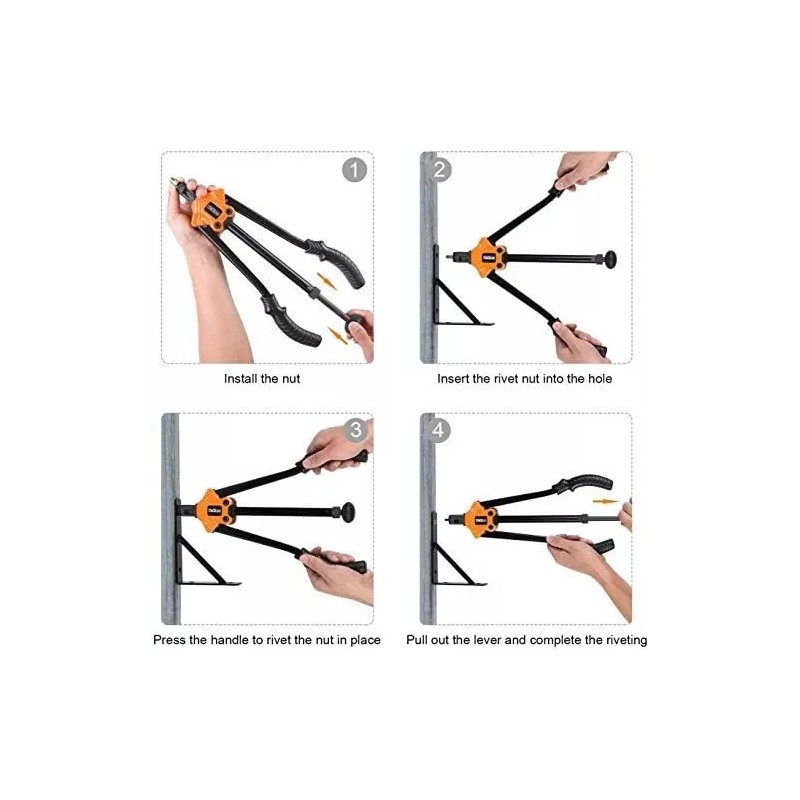 1

Install the nut

2

Insert the rivet nut into the hole

3

Press the handle to rivet the nut in place

4

Pull out the lever and complete the riveting