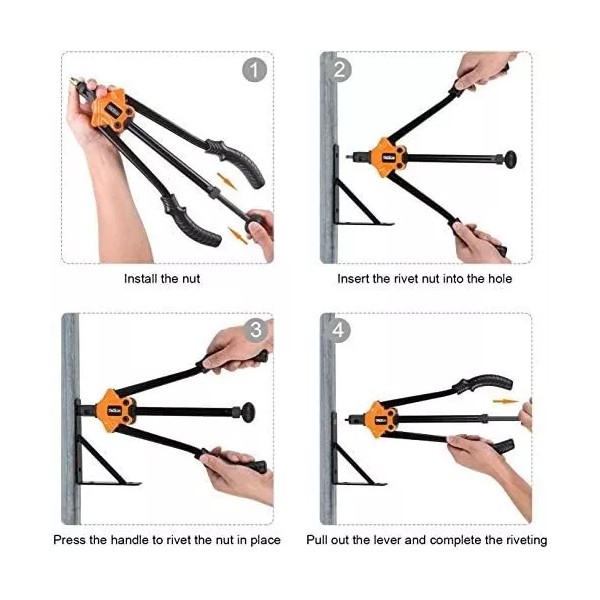 1

Install the nut

2

Insert the rivet nut into the hole

3

Press the handle to rivet the nut in place

4

Pull out the lever and complete the riveting