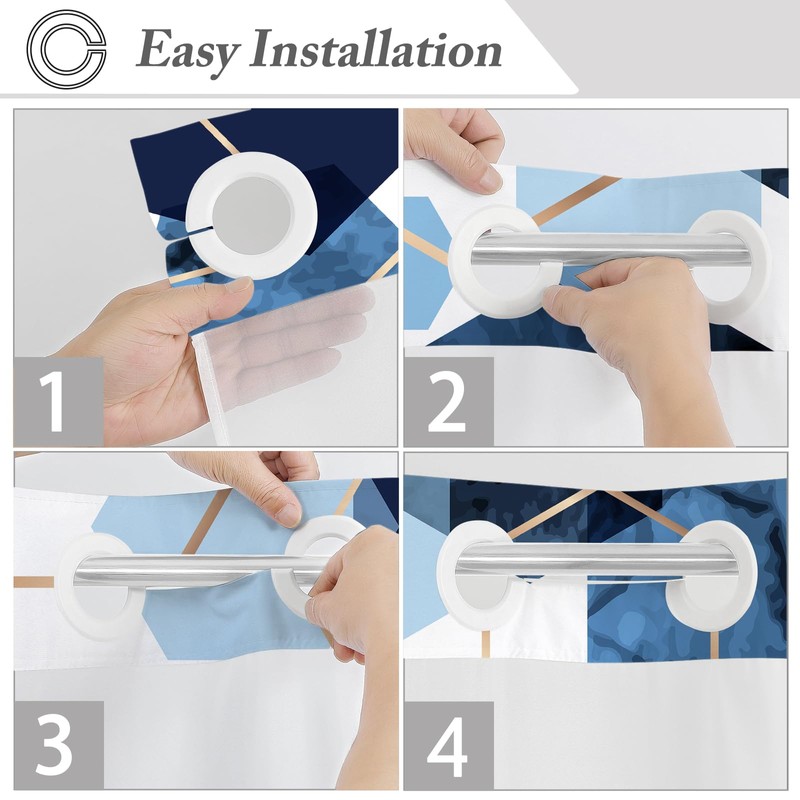 Easy Installation

1

2

3

4