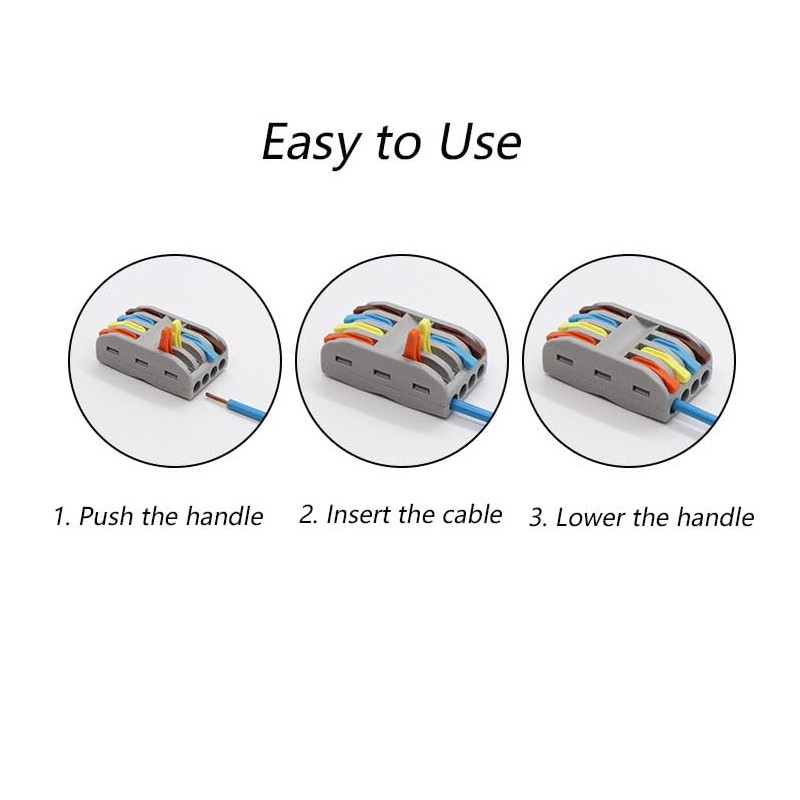 Easy to Use

1. Push the handle

2. Insert the cable

3. Lower the handle