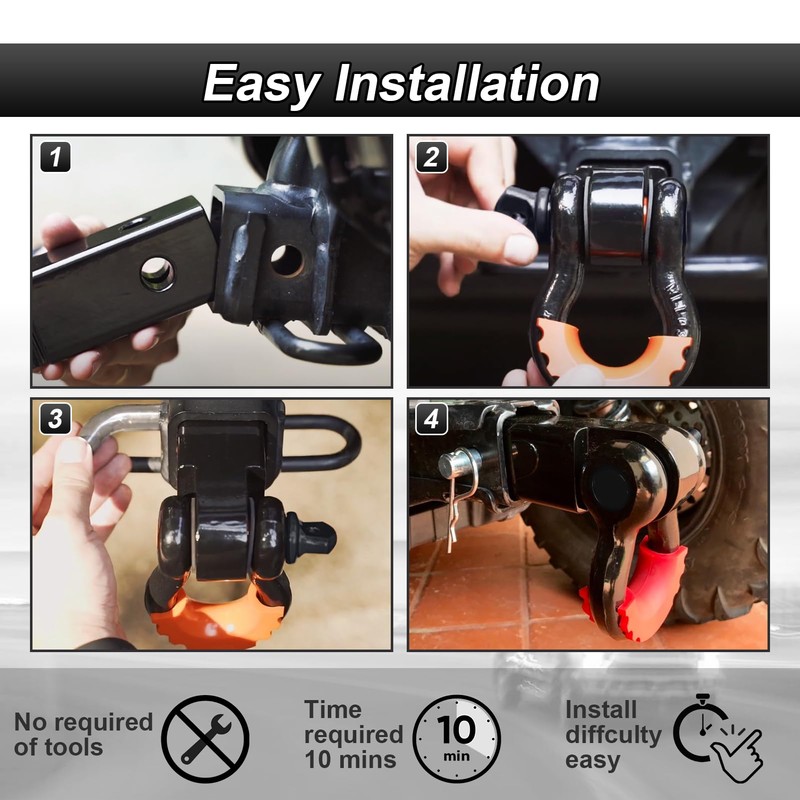 Easy Installation

1

2

3

4

No required of tools

Time required 10 mins

10 min

Install diffculty easy