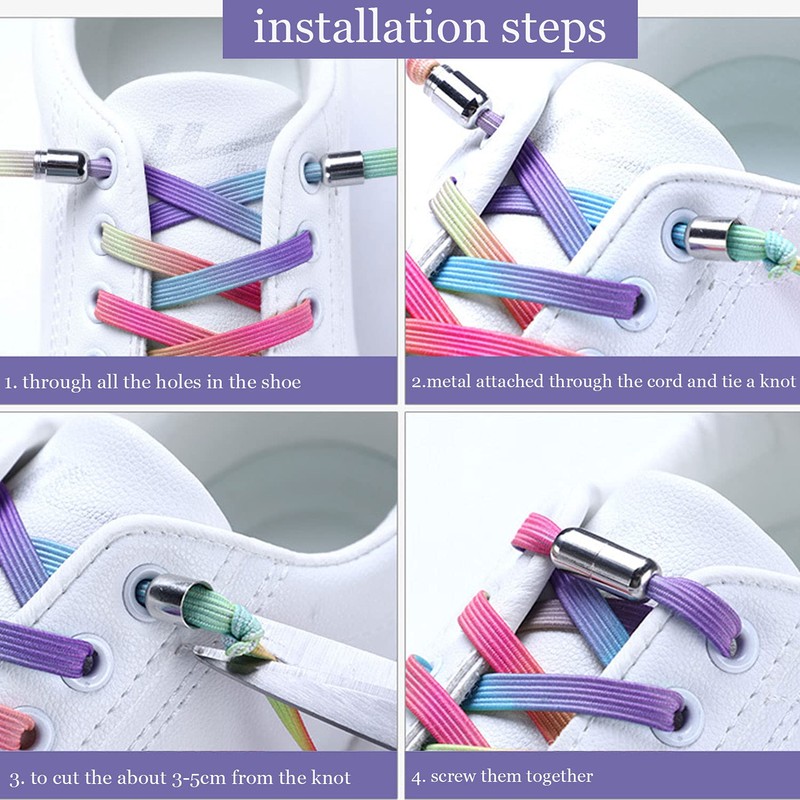 installation steps

1. through all the holes in the shoe

2.metal attached through the cord and tie a knot

3. to cut the about 3-5cm from the knot

4. screw them together