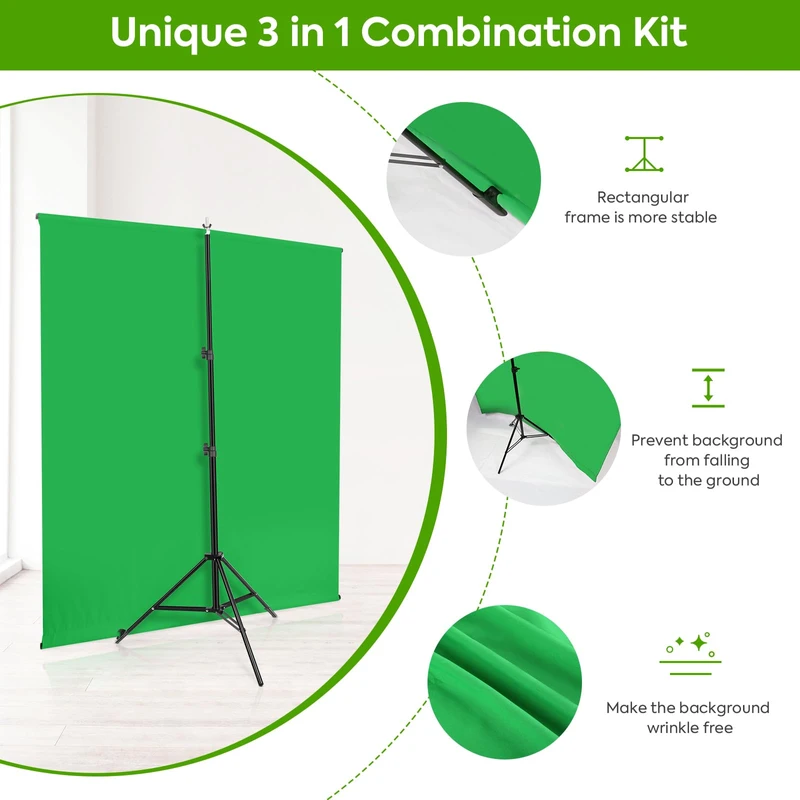 Unique 3 in 1 Combination Kit

Rectangular frame is more stable

Prevent background from falling to the ground

Make the background wrinkle free