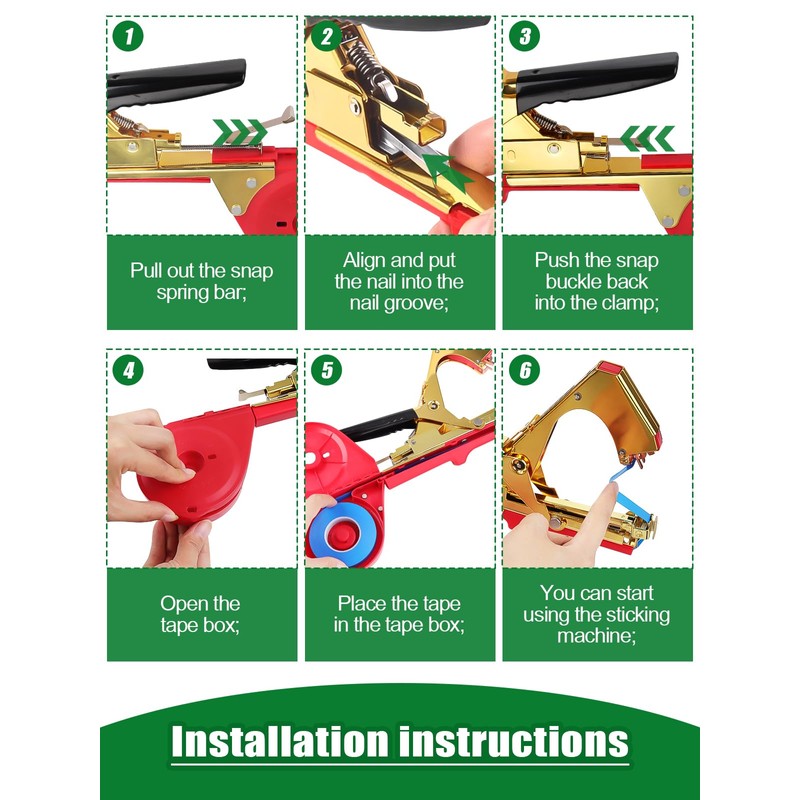 1

Pull out the snap spring bar;

2

Align and put the nail into the nail groove;

3

Push the snap buckle back into the clamp;

4

Open the tape box;

5

Place the tape in the tape box;

6

You can start using the sticking machine;

Installation instructions