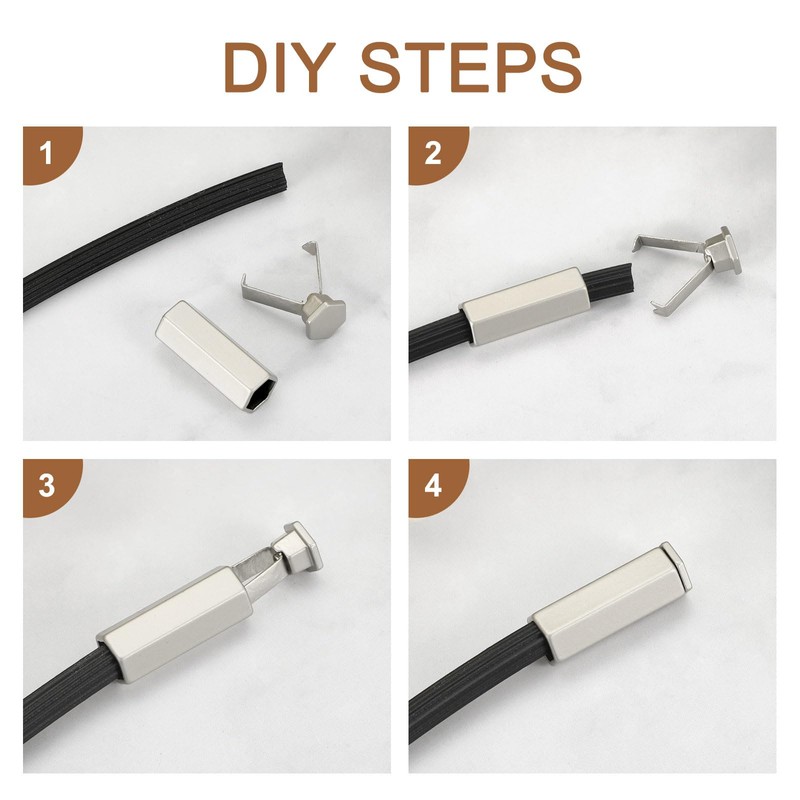 DIY STEPS

1

2

3

4