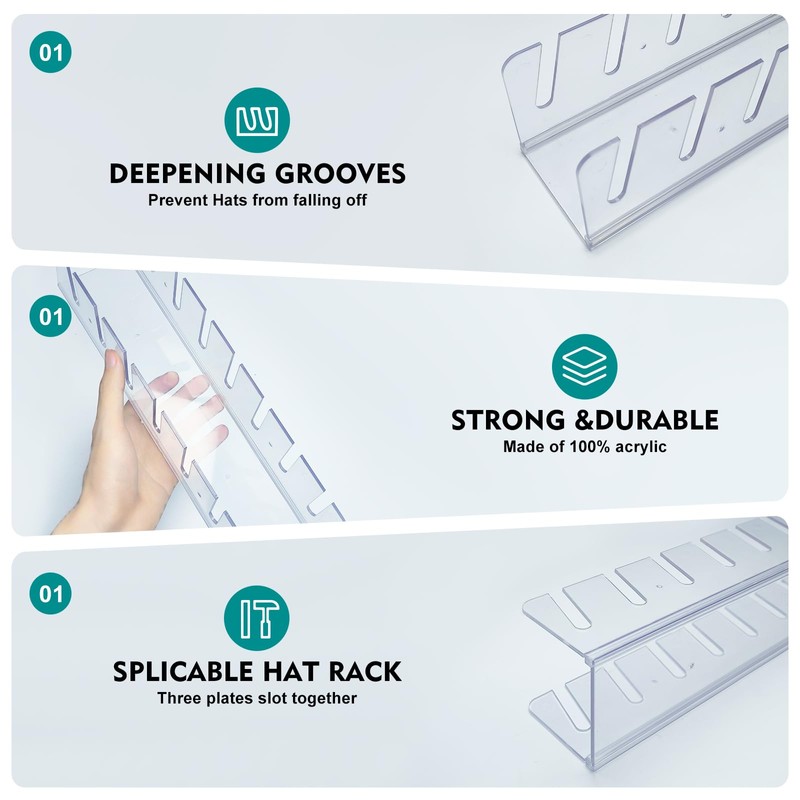 01

DEEPENING GROOVES
Prevent Hats from falling off

01

STRONG &DURABLE
Made of 100% acrylic

01

SPLICABLE HAT RACK
Three plates slot together