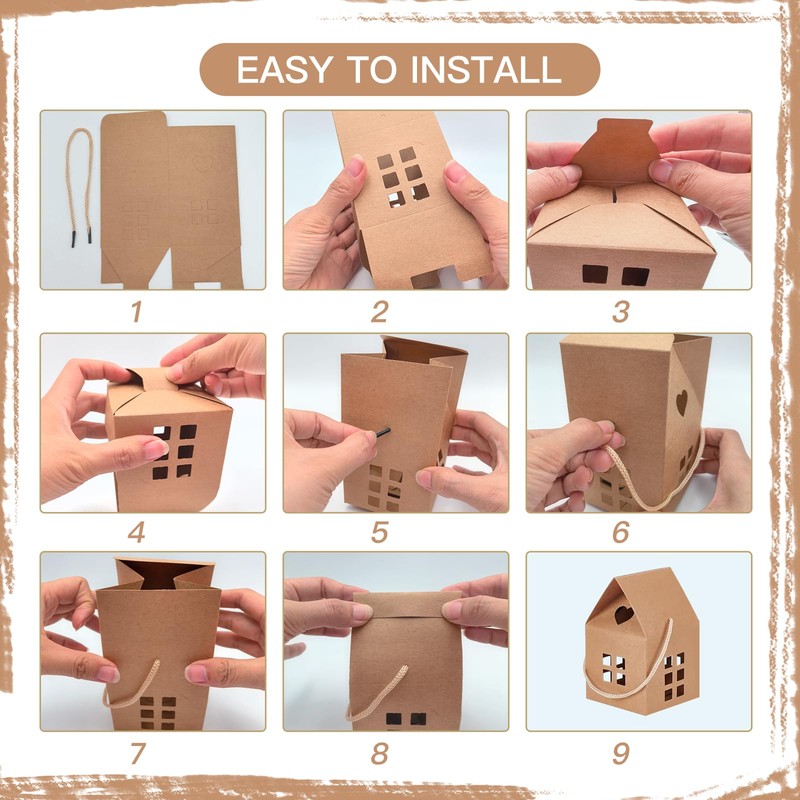 EASY TO INSTALL

1

2

3

4

5

6

7

8

9