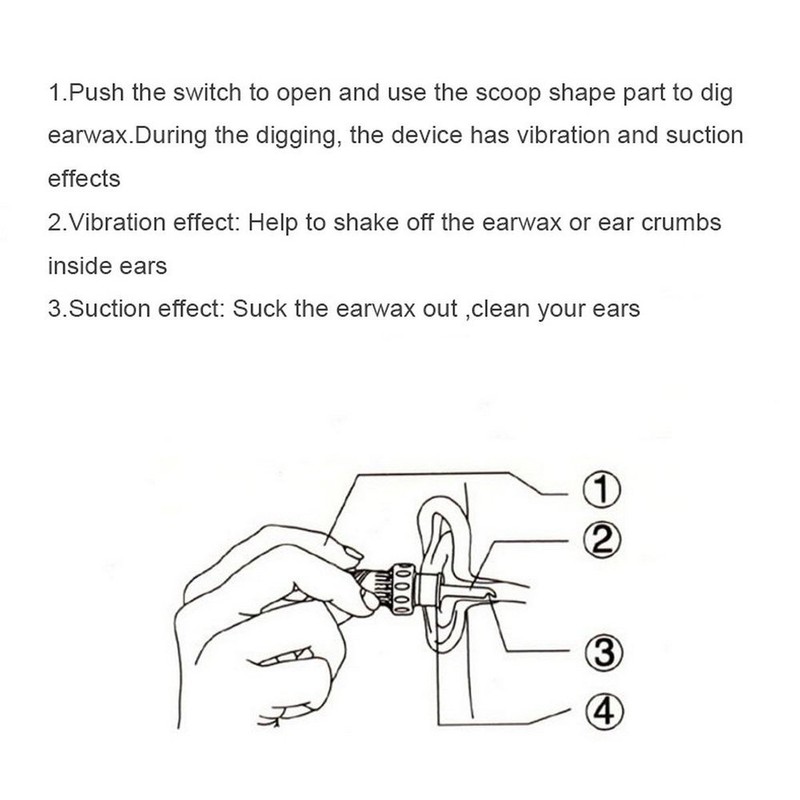 1.Push the switch to open and use the scoop shape part to dig earwax.During the digging, the device has vibration and suction effects
2.Vibration effect: Help to shake off the earwax or ear crumbs inside ears
3.Suction effect: Suck the earwax out ,clean your ears

①
②
③
④