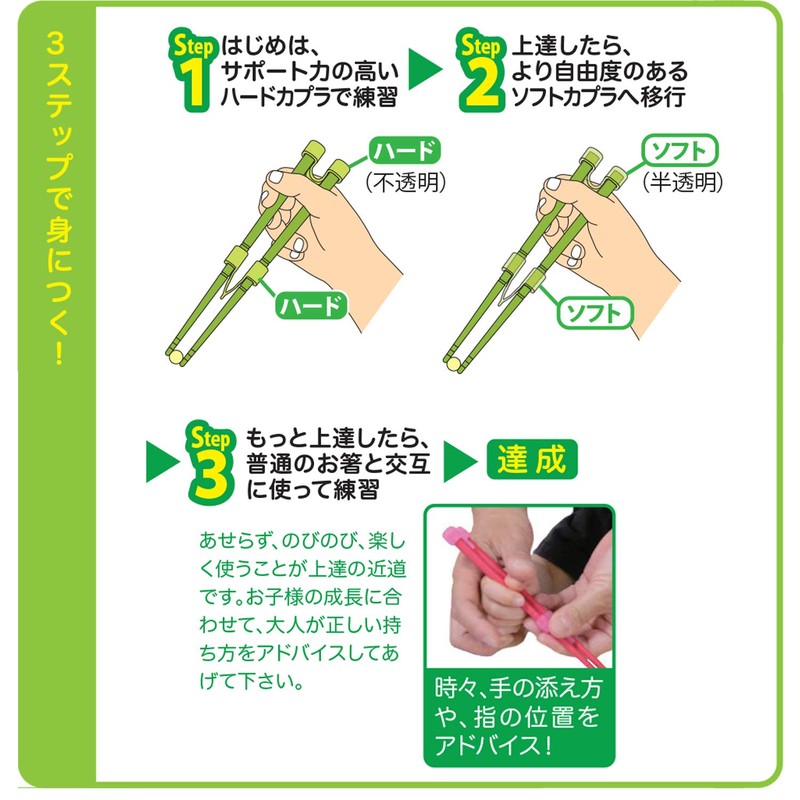 ３ステップで身につく！

Step 1 はじめは、サポート力の高いハードカプラで練習

Step 2 上達したら、より自由度のあるソフトカプラへ移行

ハード
（不透明）

ハード

ソフト
（半透明）

ソフト

Step 3 もっと上達したら、普通のお箸と交互に使って練習

達成

あせらず、のびのび、楽しく使うことが上達の近道です。お子様の成長に合わせて、大人が正しい持ち方をアドバイスしてあげて下さい。

時々、手の添え方や、指の位置をアドバイス！