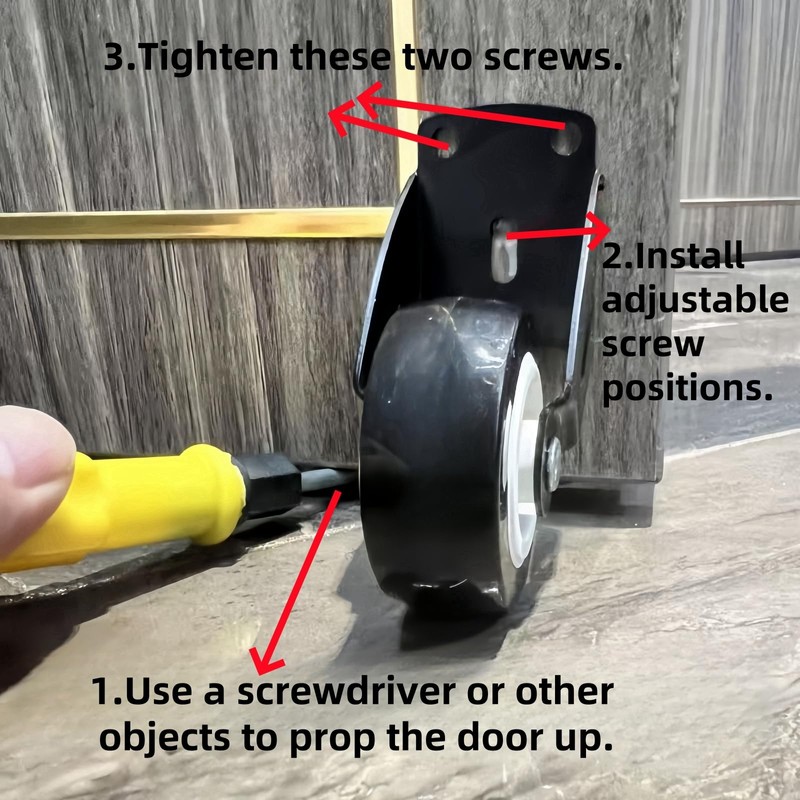 3.Tighten these two screws.

2.Install adjustable screw positions.

1.Use a screwdriver or other objects to prop the door up.