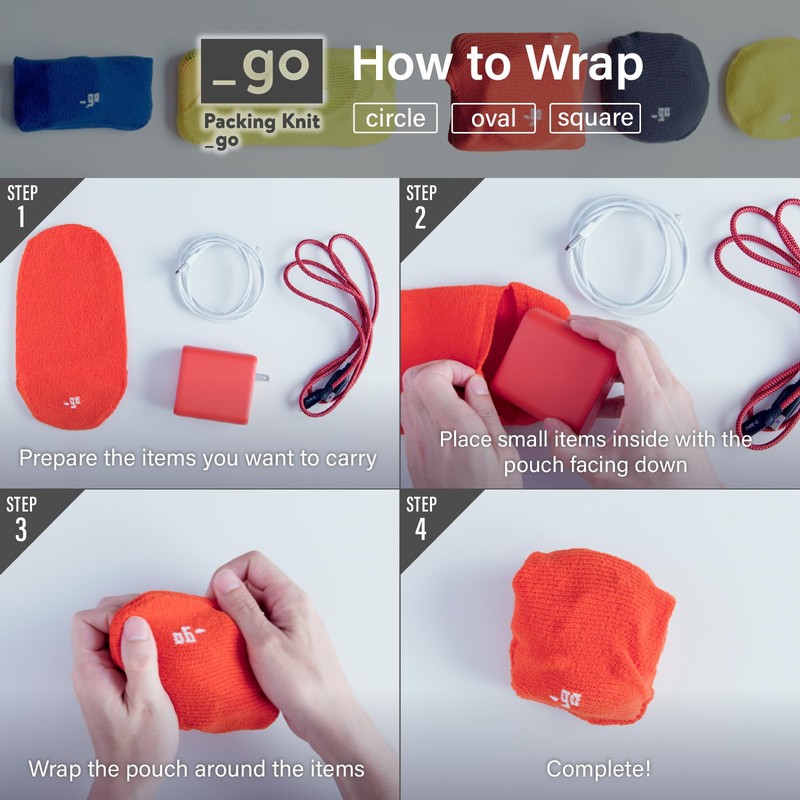 _go
Packing Knit
_go

How to Wrap
circle oval square

STEP 1
Prepare the items you want to carry

STEP 2
Place small items inside with the pouch facing down

STEP 3
Wrap the pouch around the items

STEP 4
Complete!