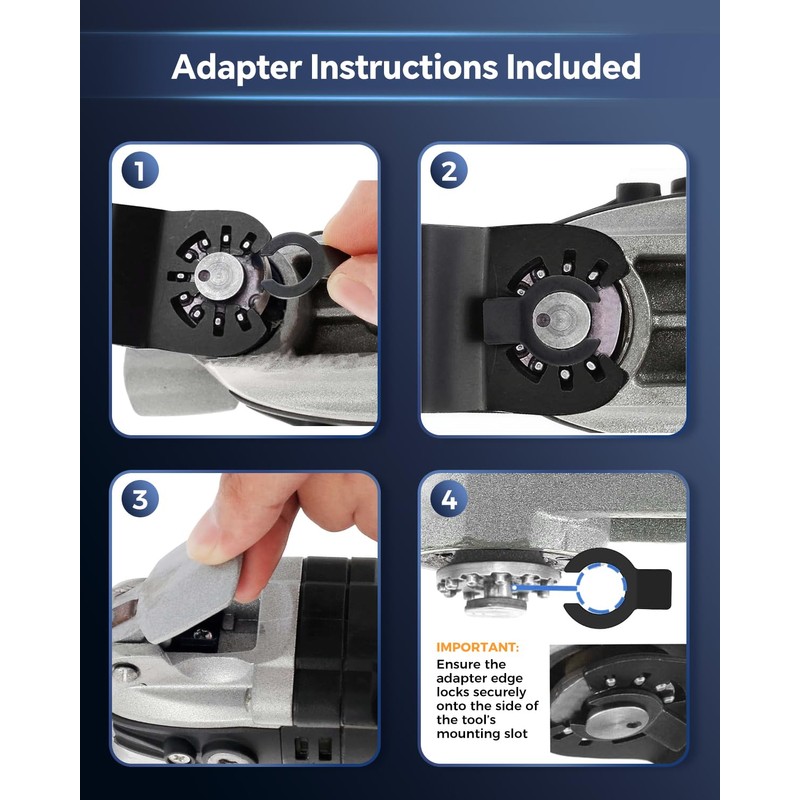 Adapter Instructions Included

1

2

3

4

IMPORTANT:
Ensure the adapter edge locks securely onto the side of the tool's mounting slot