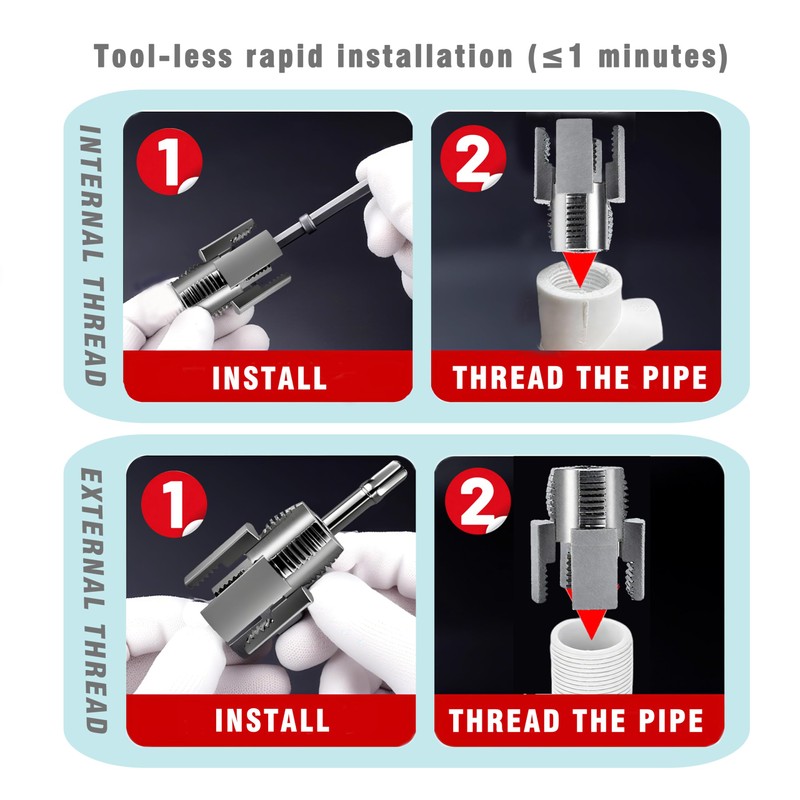 Tool-less rapid installation (≤1 minutes)

INTERNAL THREAD

1

INSTALL

2

THREAD THE PIPE

EXTERNAL THREAD

1

INSTALL

2

THREAD THE PIPE