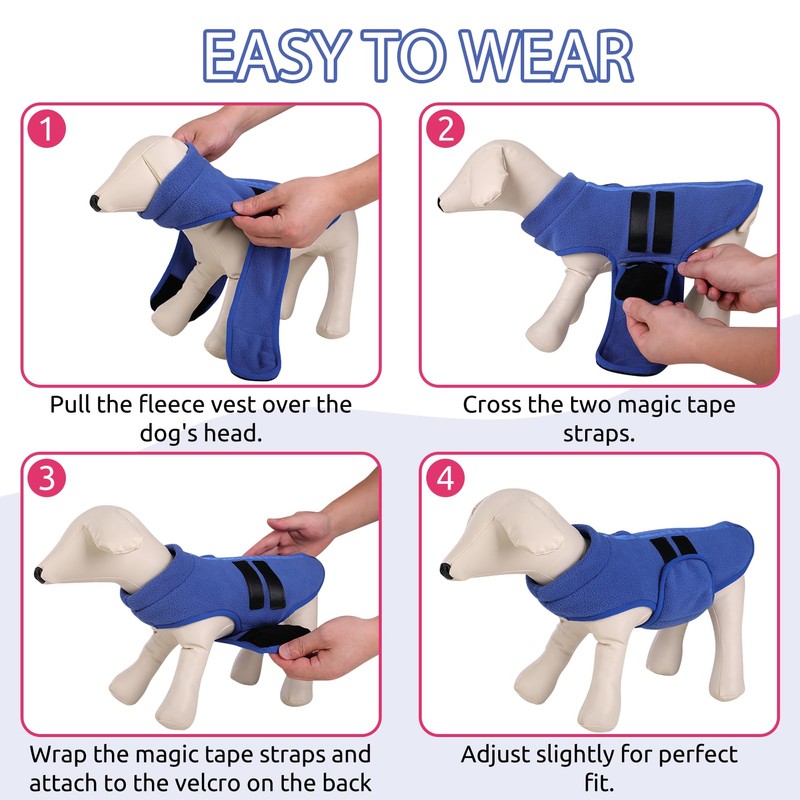 EASY TO WEAR

1

Pull the fleece vest over the dog's head.

2

Cross the two magic tape straps.

3

Wrap the magic tape straps and attach to the velcro on the back

4

Adjust slightly for perfect fit.