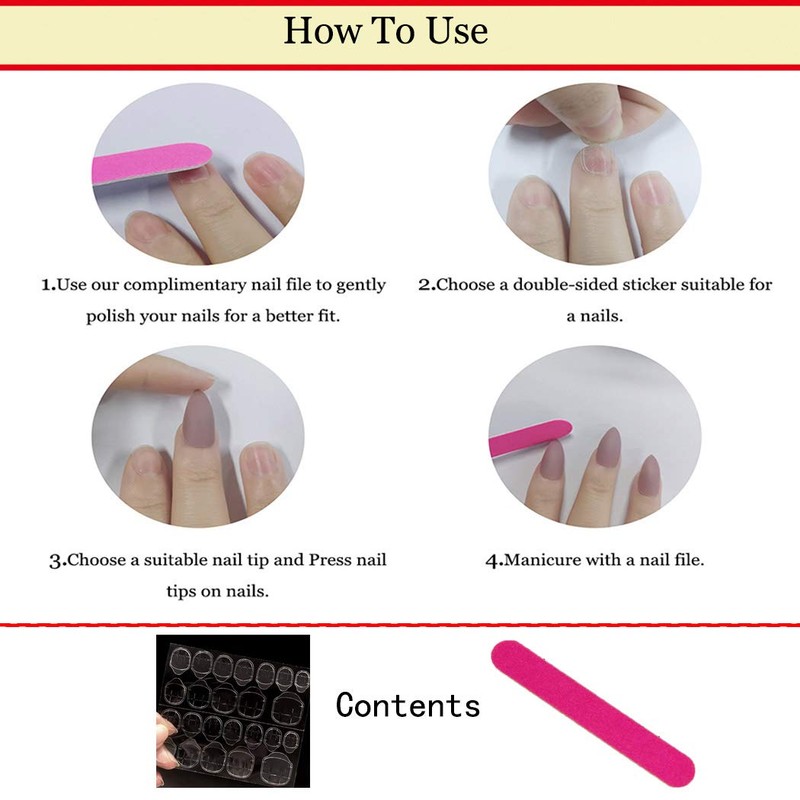 How To Use

1.Use our complimentary nail file to gently polish your nails for a better fit.

2.Choose a double-sided sticker suitable for a nails.

3.Choose a suitable nail tip and Press nail tips on nails.

4.Manicure with a nail file.

Contents