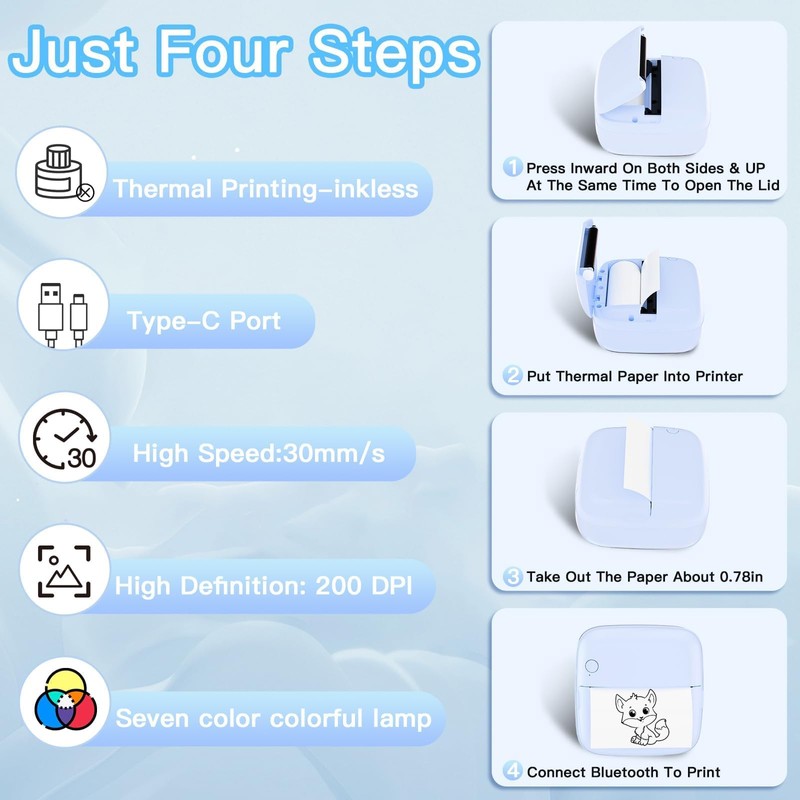 Just Four Steps

Thermal Printing-inkless

Type-C Port

30

High Speed:30mm/s

High Definition: 200 DPI

Seven color colorful lamp

1 Press Inward On Both Sides & UP At The Same Time To Open The Lid

2 Put Thermal Paper Into Printer

3 Take Out The Paper About 0.78in

4 Connect Bluetooth To Print