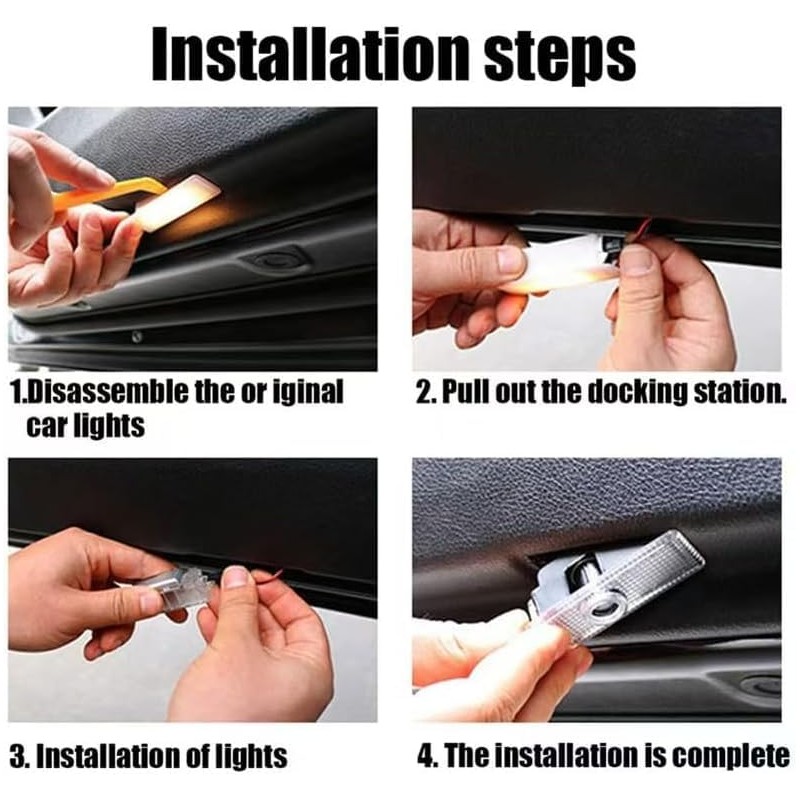 Installation steps

1.Disassemble the or iginal car lights

2. Pull out the docking station.

3. Installation of lights

4. The installation is complete