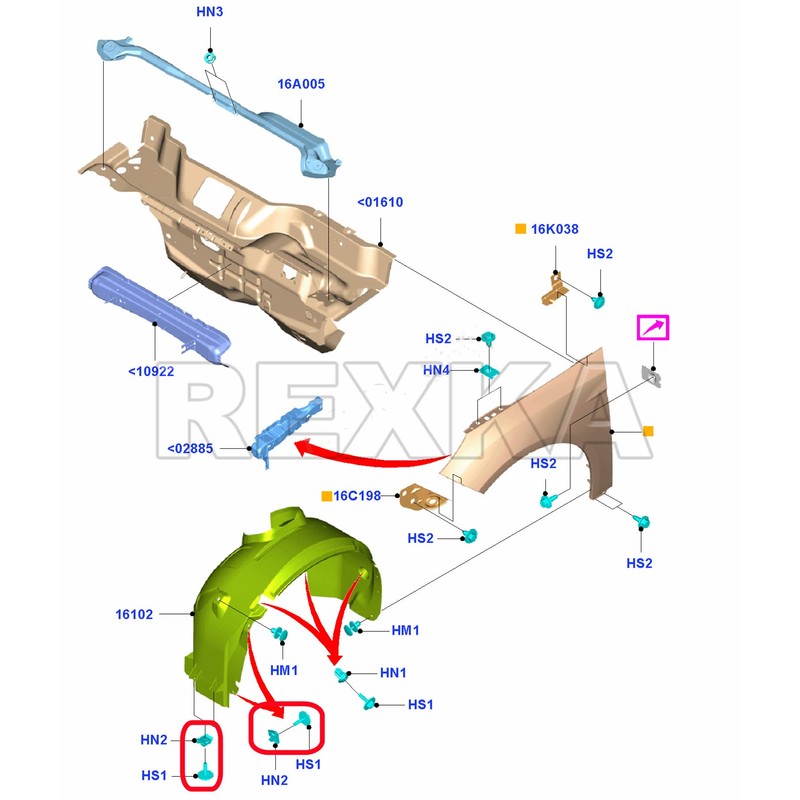 HN3
16A005
<01610
16K038
HS2
<10922
HS2
HN4
REXKA
<02885
HS2
16C198
HS2
HS2
16102
HM1
HM1
HN1
HS1
HN2
HS1
HS1
HN2