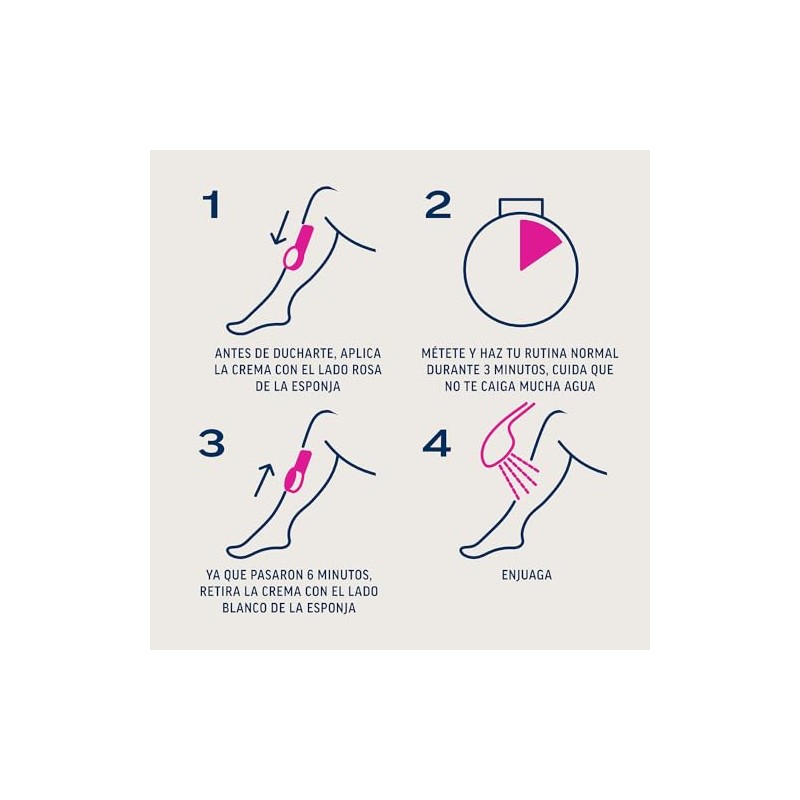 1

ANTES DE DUCHARTE, APLICA LA CREMA CON EL LADO ROSA DE LA ESPONJA

2

MÉTETE Y HAZ TU RUTINA NORMAL DURANTE 3 MINUTOS, CUIDA QUE NO TE CAIGA MUCHA AGUA

3

YA QUE PASARON 6 MINUTOS, RETIRA LA CREMA CON EL LADO BLANCO DE LA ESPONJA

4

ENJUAGA