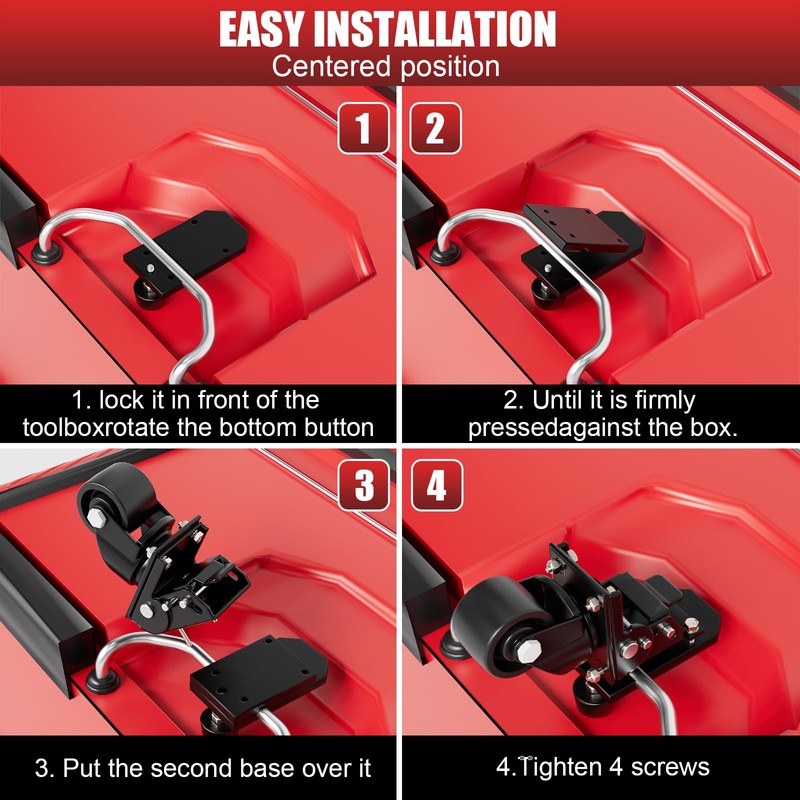 EASY INSTALLATION
Centered position

1

2

1. lock it in front of the toolboxrotate the bottom button

2. Until it is firmly pressedagainst the box.

3

4

3. Put the second base over it

4.Tighten 4 screws