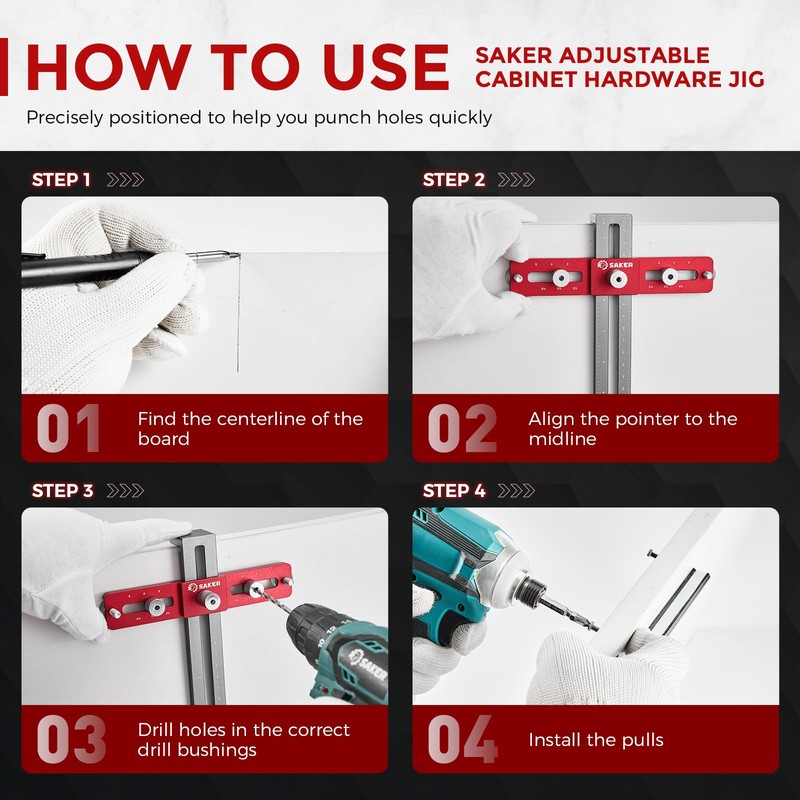 HOW TO USE SAKER ADJUSTABLE CABINET HARDWARE JIG

Precisely positioned to help you punch holes quickly

STEP 1

01 Find the centerline of the board

STEP 2

SAKER

02 Align the pointer to the midline

STEP 3

SAKER

SAKER

03 Drill holes in the correct drill bushings

STEP 4

04 Install the pulls