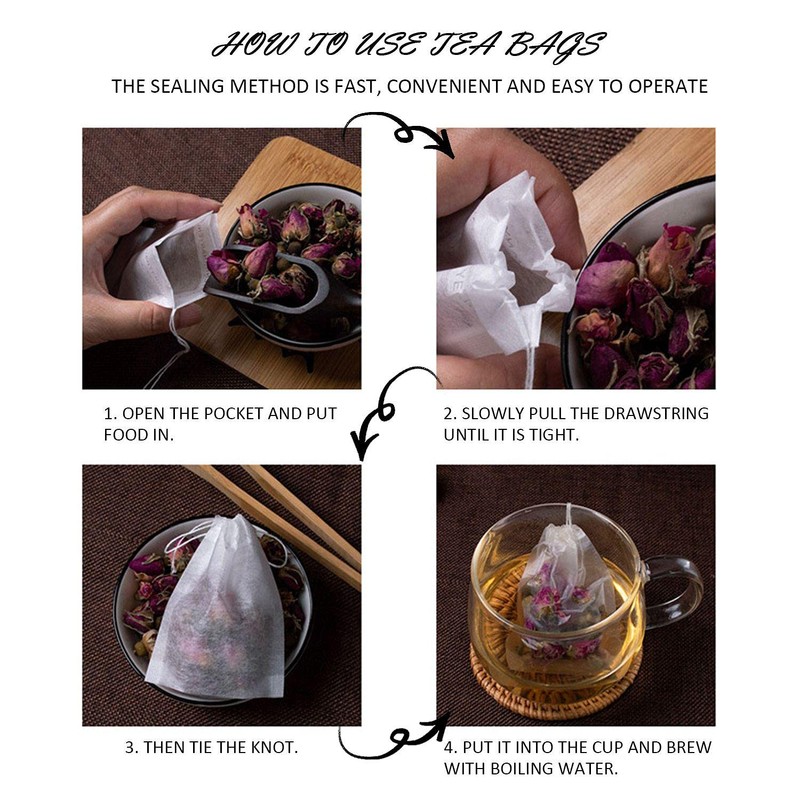 HOW TO USE TEA BAGS

THE SEALING METHOD IS FAST, CONVENIENT AND EASY TO OPERATE

1. OPEN THE POCKET AND PUT FOOD IN.

2. SLOWLY PULL THE DRAWSTRING UNTIL IT IS TIGHT.

3. THEN TIE THE KNOT.

4. PUT IT INTO THE CUP AND BREW WITH BOILING WATER.