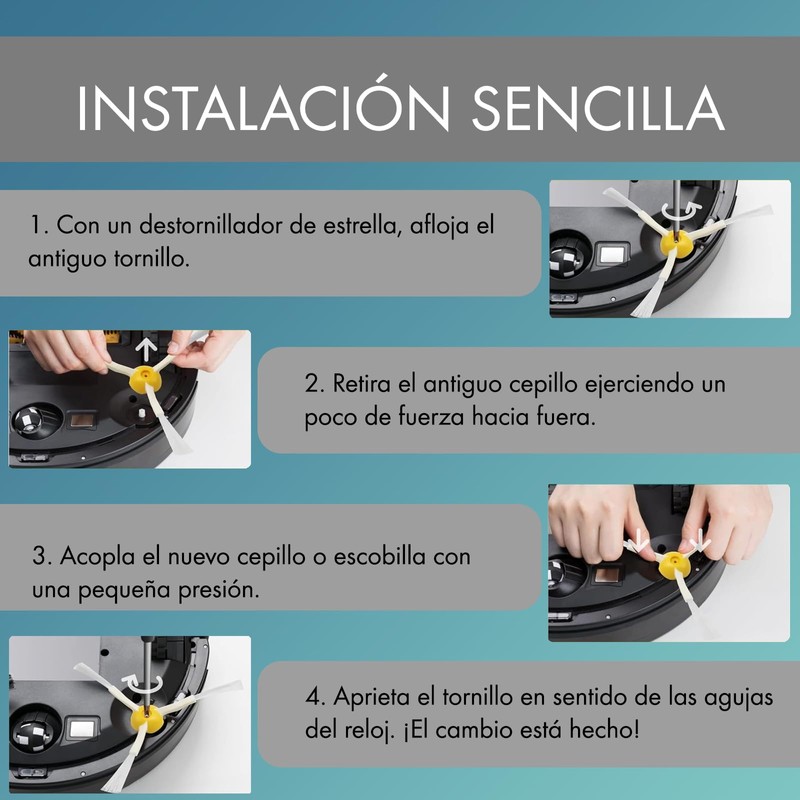 INSTALACIÓN SENCILLA

1. Con un destornillador de estrella, afloja el antiguo tornillo.

2. Retira el antiguo cepillo ejerciendo un poco de fuerza hacia fuera.

3. Acopla el nuevo cepillo o escobilla con una pequeña presión.

4. Aprieta el tornillo en sentido de las agujas del reloj. ¡El cambio está hecho!