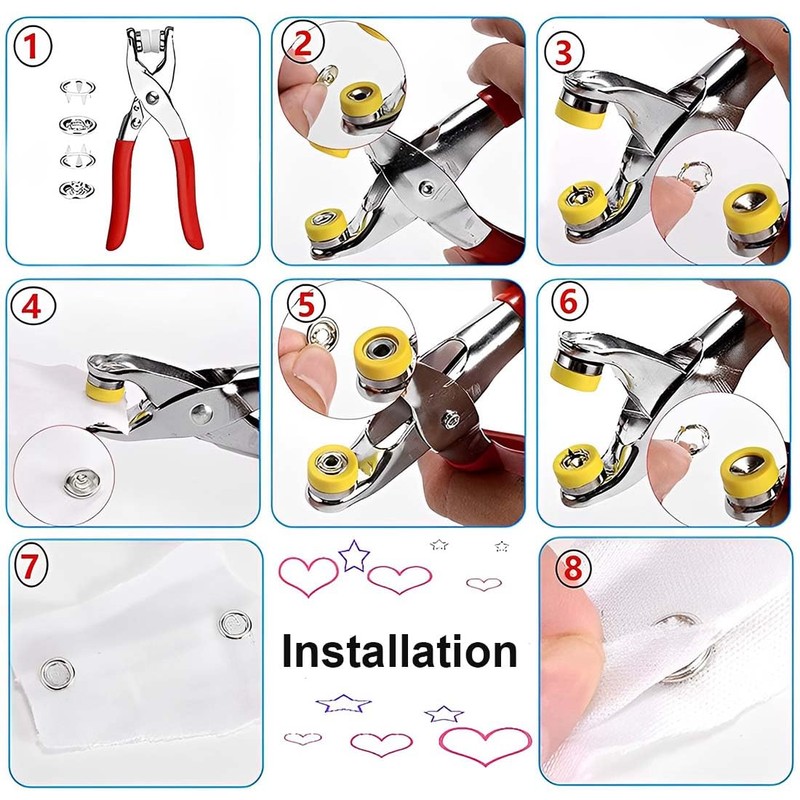 1

2

3

4

5

6

7

Installation

8