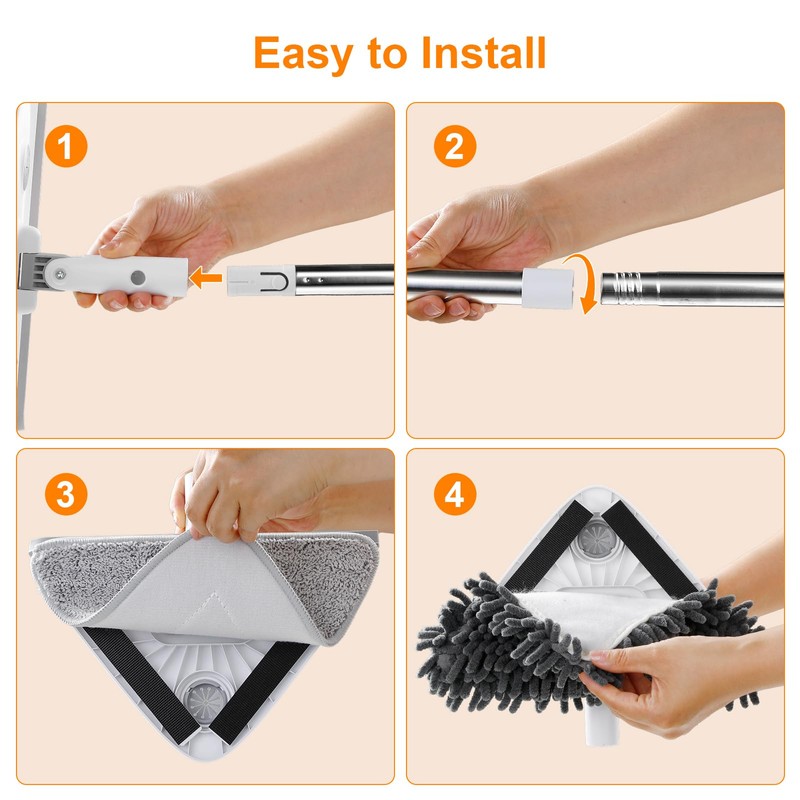 Easy to Install

1

2

3

4