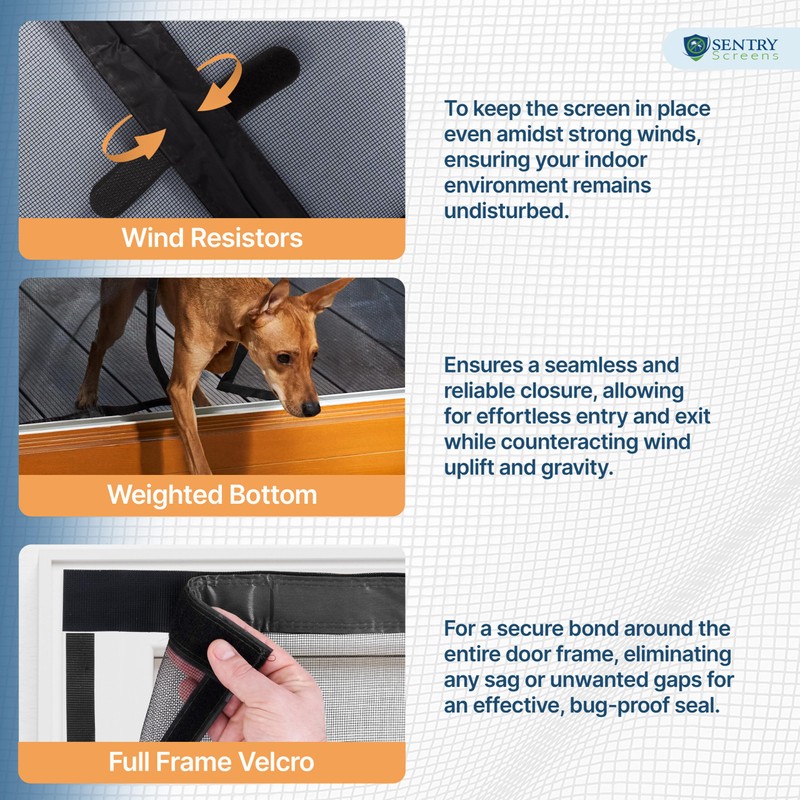 SENTRY Screens

Wind Resistors

To keep the screen in place even amidst strong winds, ensuring your indoor environment remains undisturbed.

Weighted Bottom

Ensures a seamless and reliable closure, allowing for effortless entry and exit while counteracting wind uplift and gravity.

Full Frame Velcro

For a secure bond around the entire door frame, eliminating any sag or unwanted gaps for an effective, bug-proof seal.