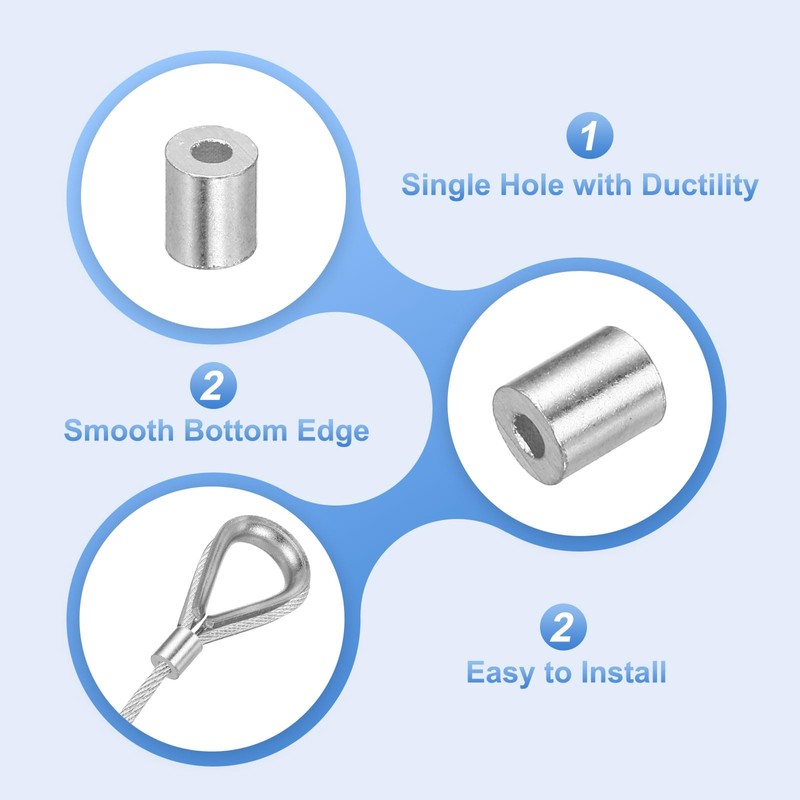 1
Single Hole with Ductility

2
Smooth Bottom Edge

2
Easy to Install