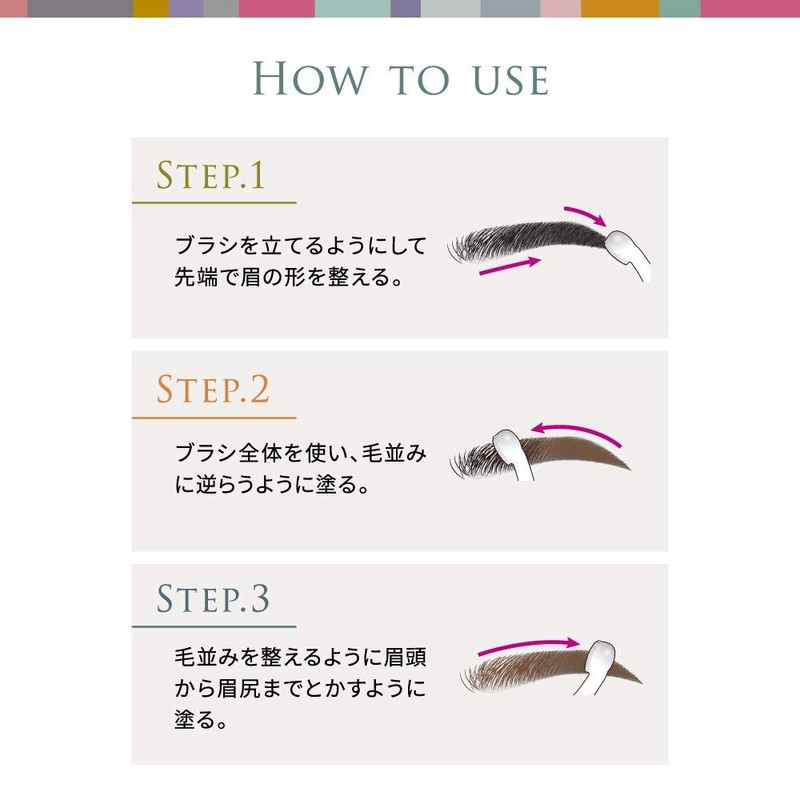 HOW TO USE

STEP.1

ブラシを立てるようにして先端で眉の形を整える。

STEP.2

ブラシ全体を使い、毛並みに逆らうように塗る。

STEP.3

毛並みを整えるように眉頭から眉尻までとかすように塗る。